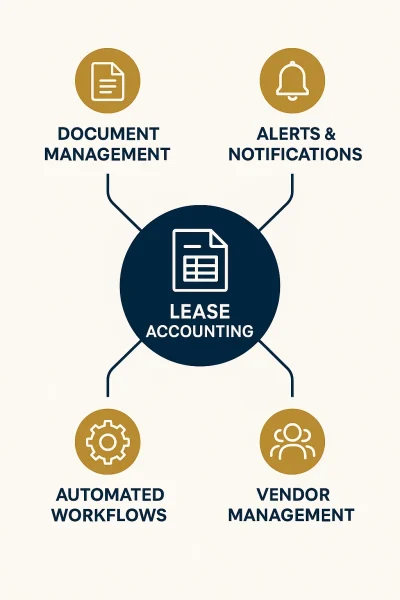 DOCUMENT MANAGEMENT

ALERTS & NOTIFICATIONS

LEASE ACCOUNTING

AUTOMATED WORKFLOWS

VENDOR MANAGEMENT